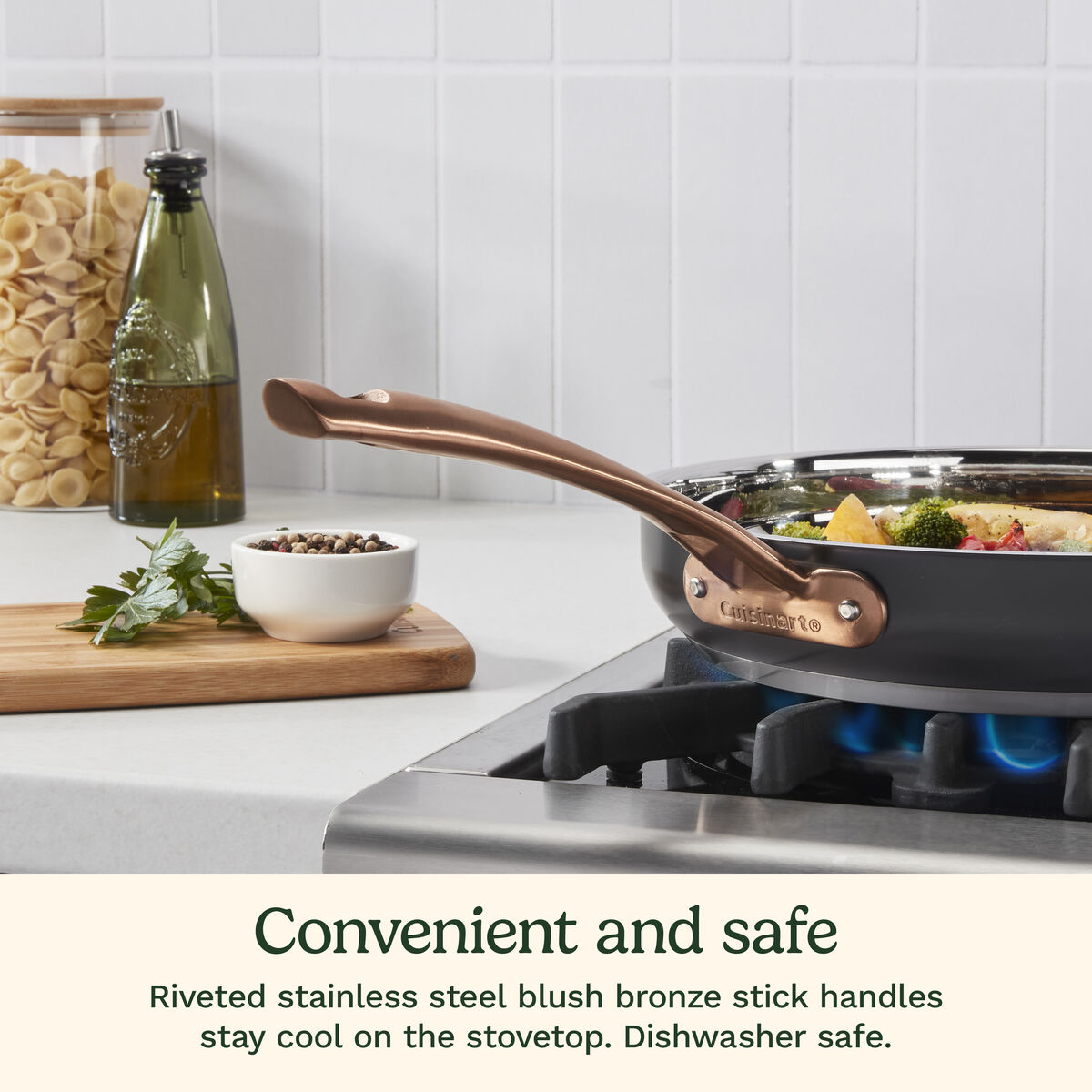 Cuisinart®

Convenient and safe

Riveted stainless steel blush bronze stick handles stay cool on the stovetop. Dishwasher safe.