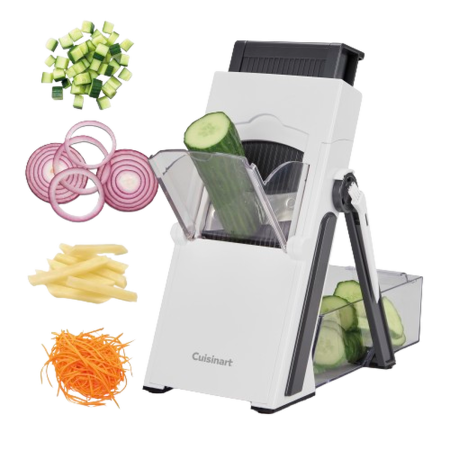 Cuisinart