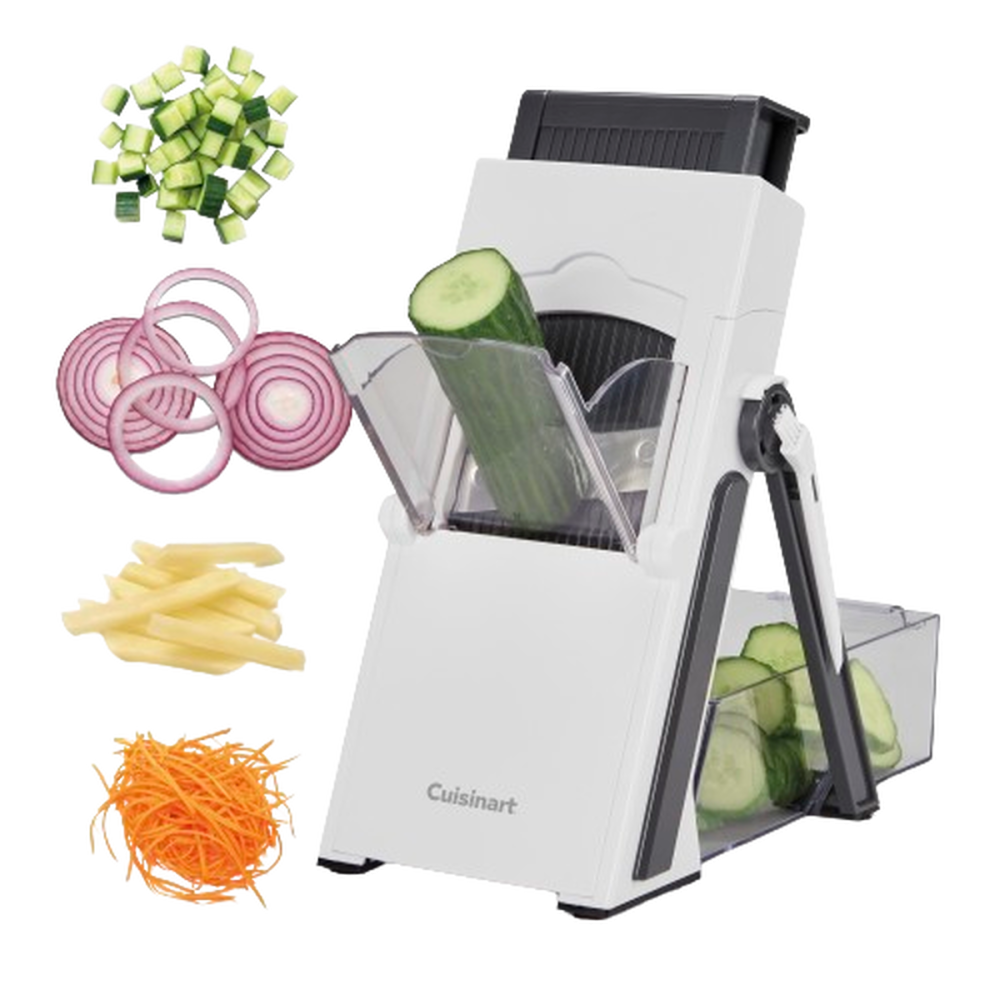 Cuisinart