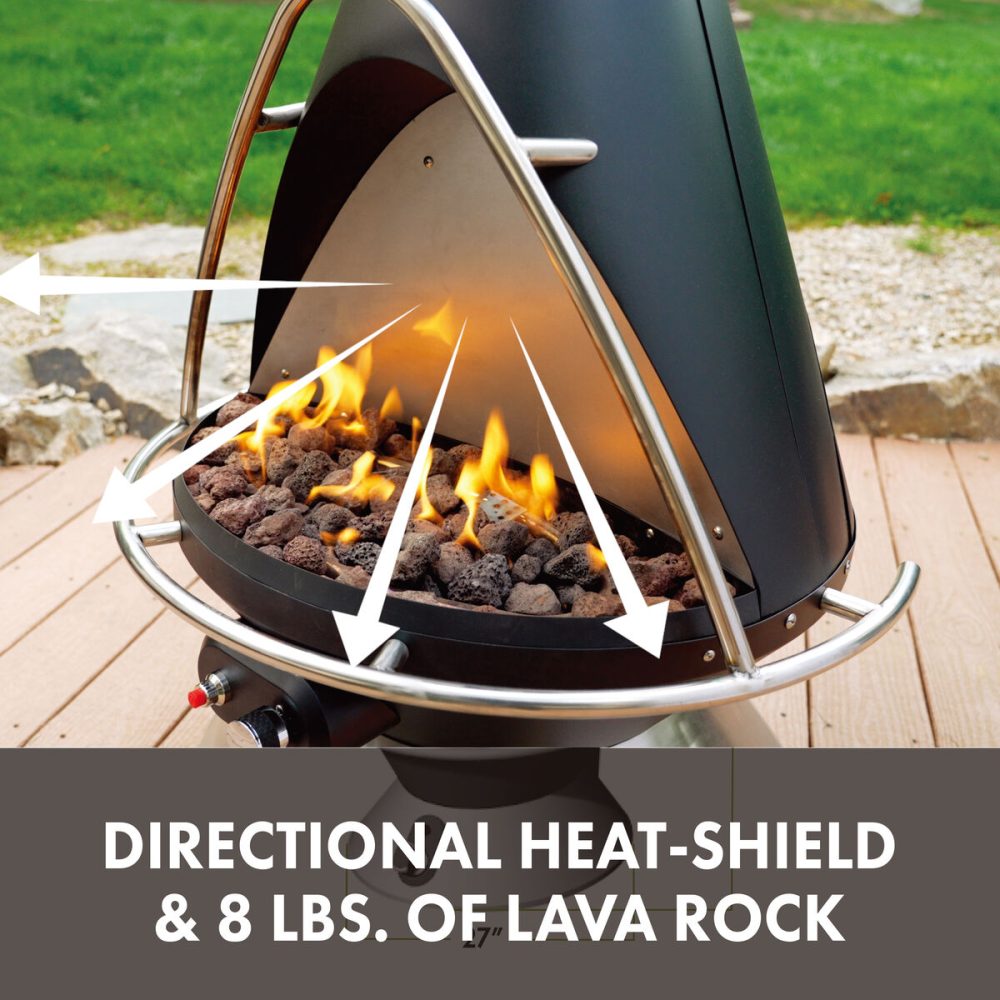 DIRECTIONAL HEAT-SHIELD
& 8 LBS. OF LAVA ROCK

27"