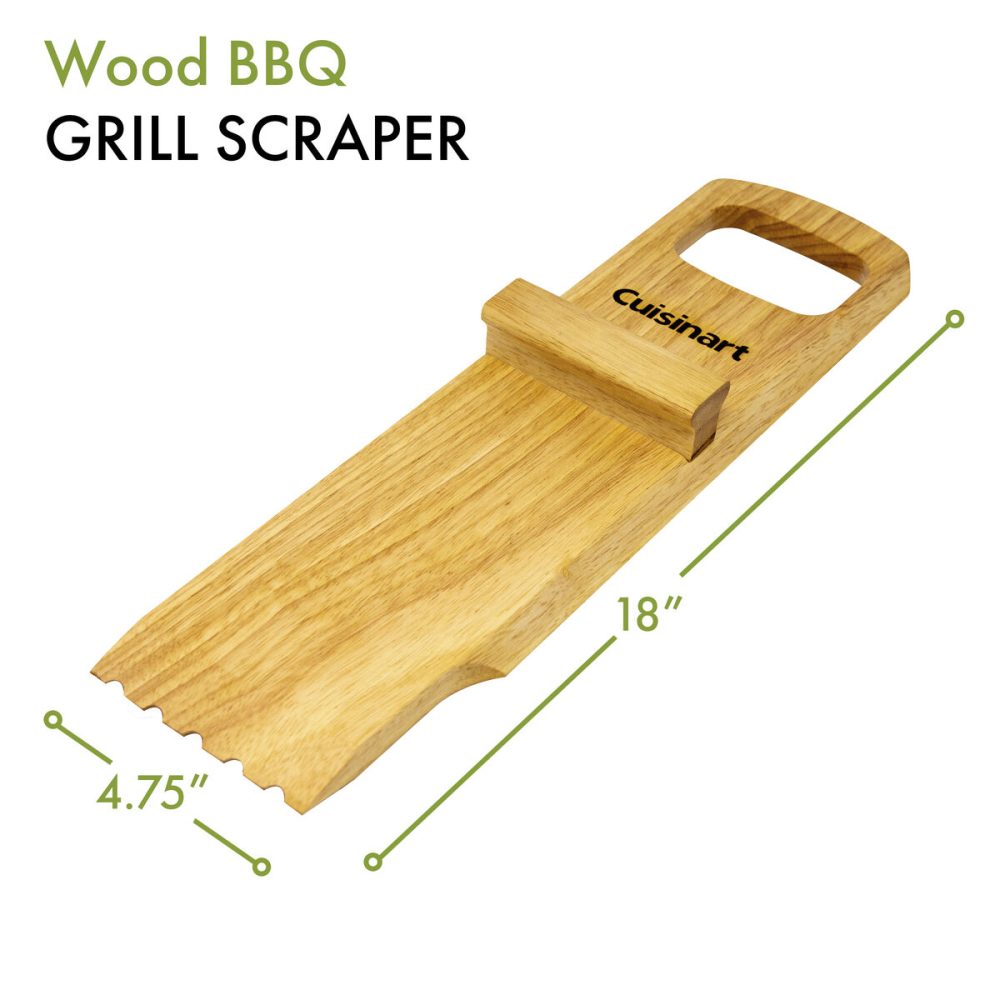 Wood BBQ
GRILL SCRAPER

Cuisinart

18″

4.75″