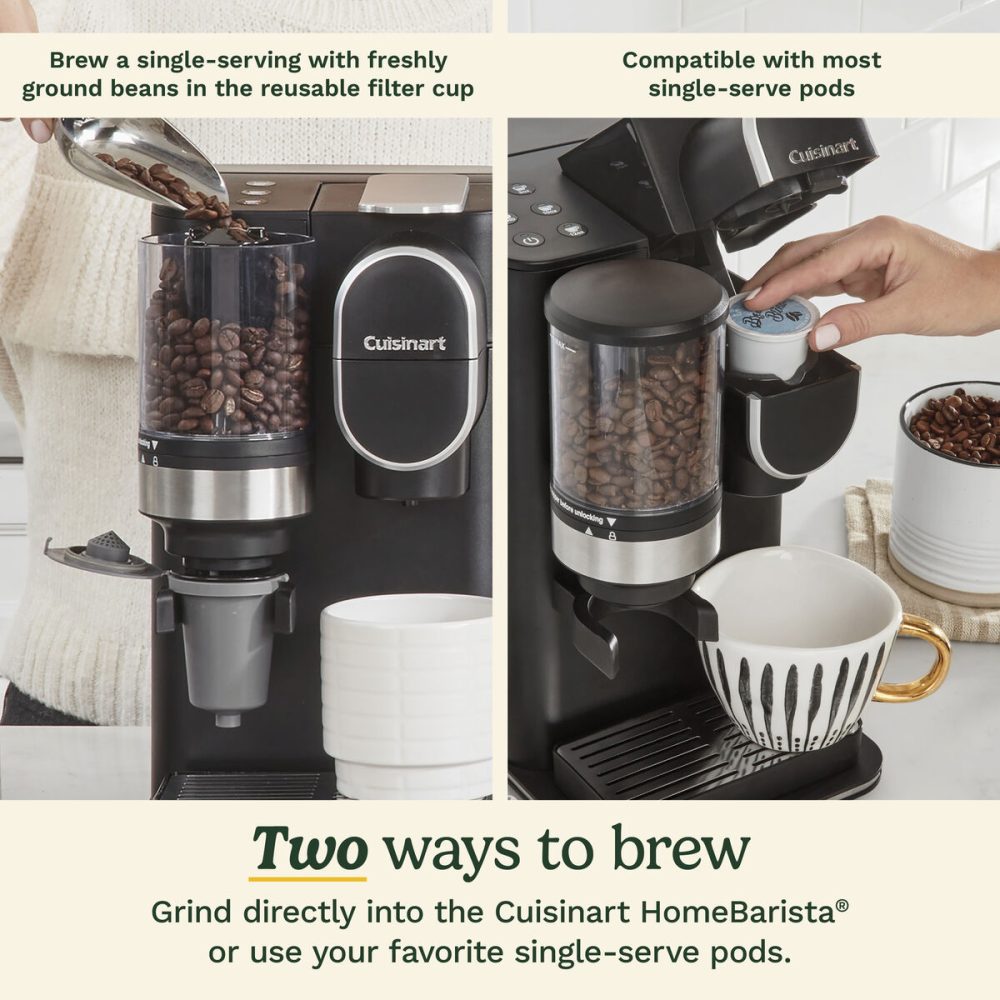 Brew a single-serving with freshly ground beans in the reusable filter cup

Cuisinart

Compatible with most single-serve pods

Cuisinart

Two ways to brew

Grind directly into the Cuisinart HomeBarista® or use your favorite single-serve pods.