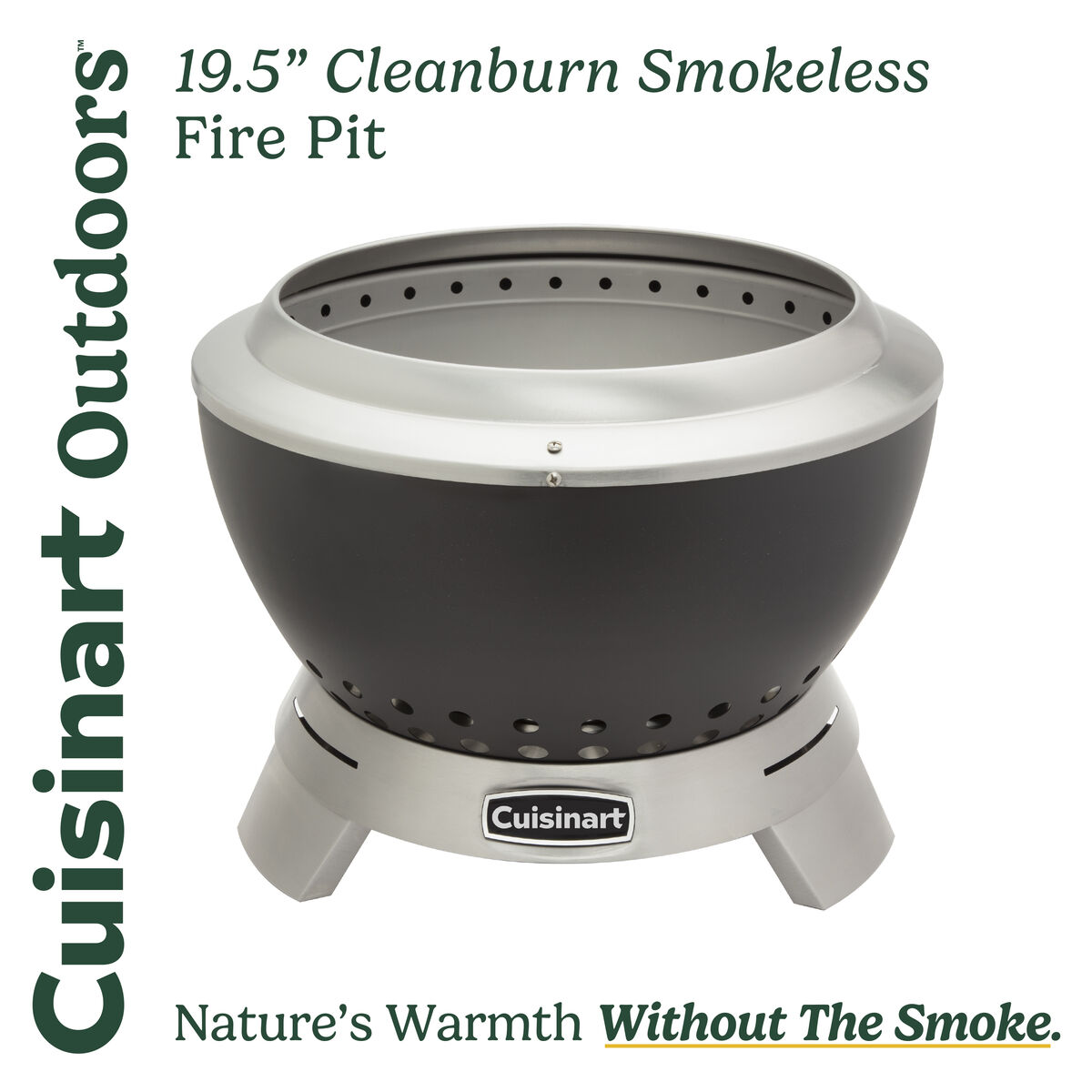 Cuisinart Outdoors™

19.5" Cleanburn Smokeless Fire Pit

Cuisinart

Nature's Warmth Without The Smoke.