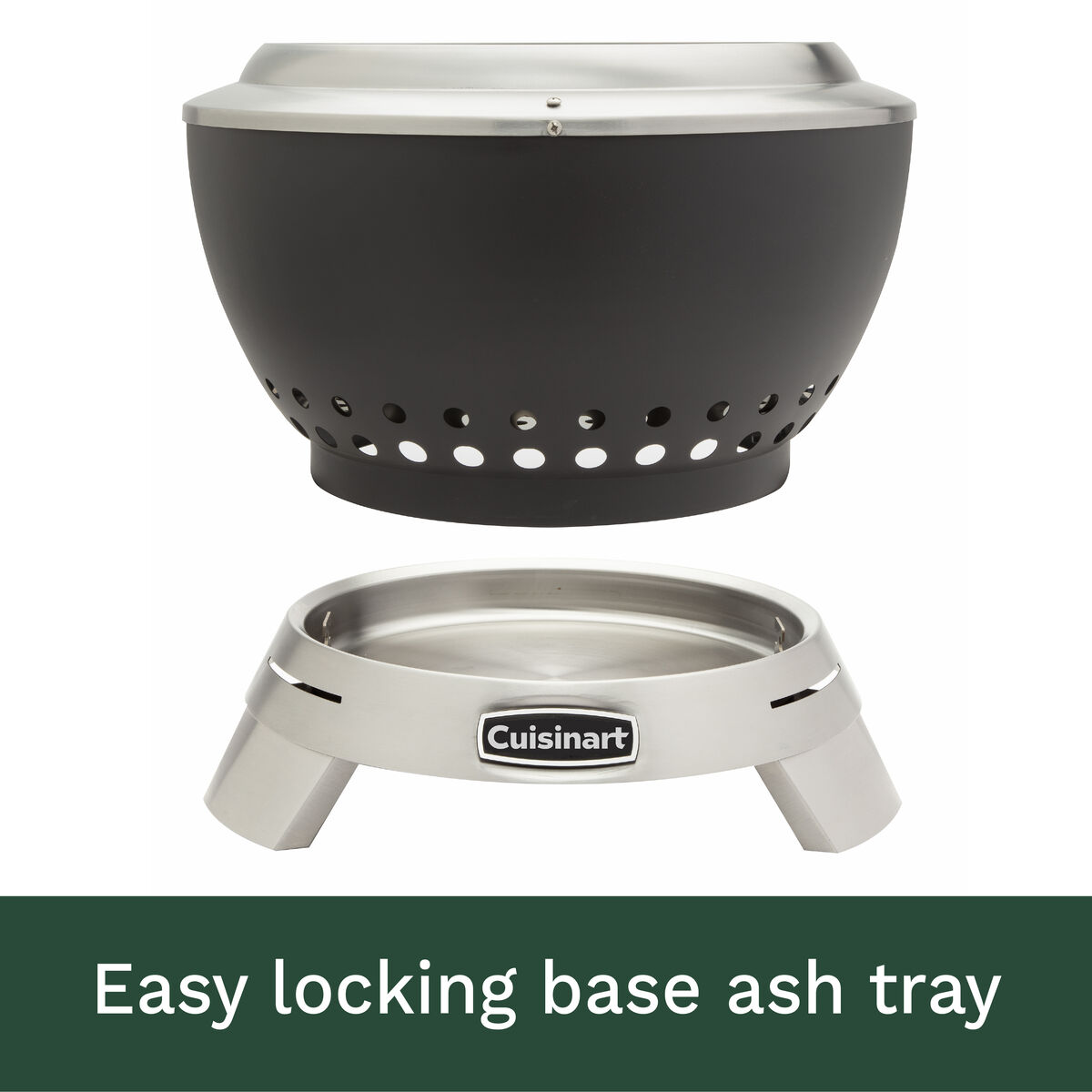 Cuisinart

Easy locking base ash tray