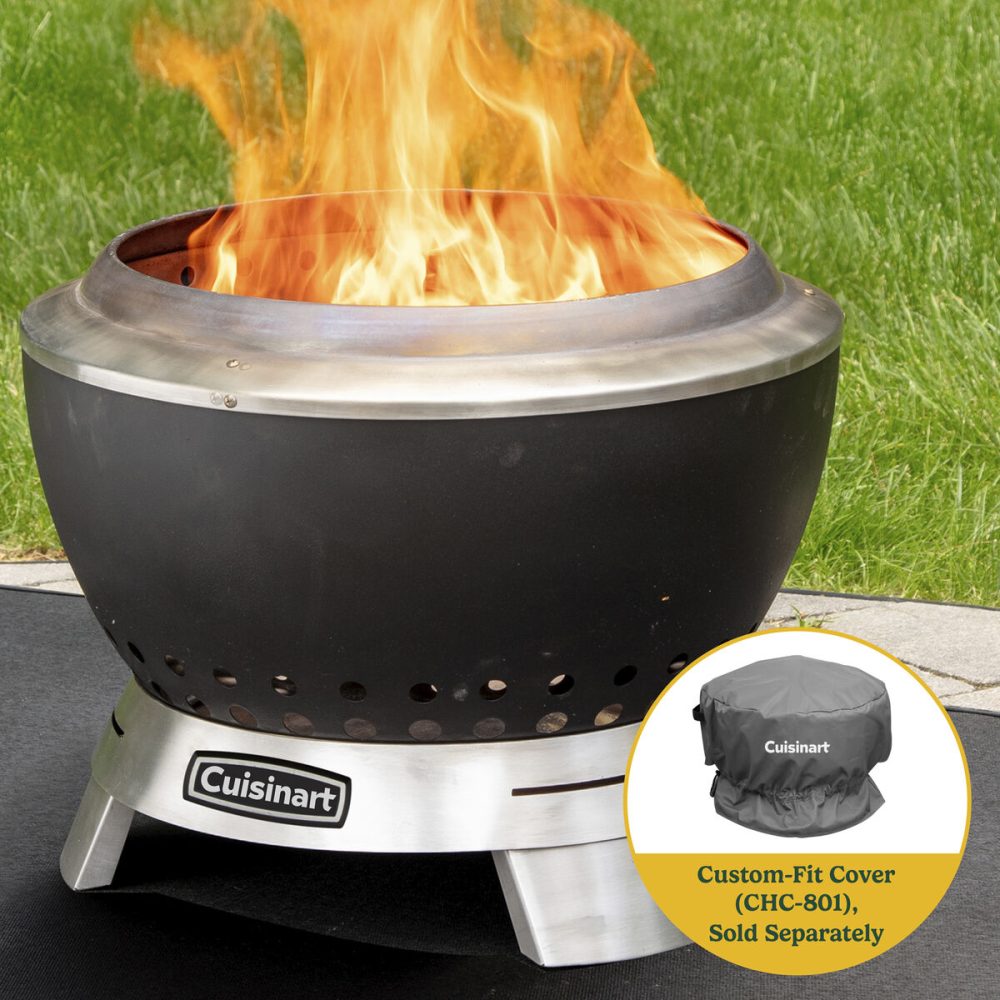 Cuisinart

Cuisinart

Custom-Fit Cover (CHC-801), Sold Separately