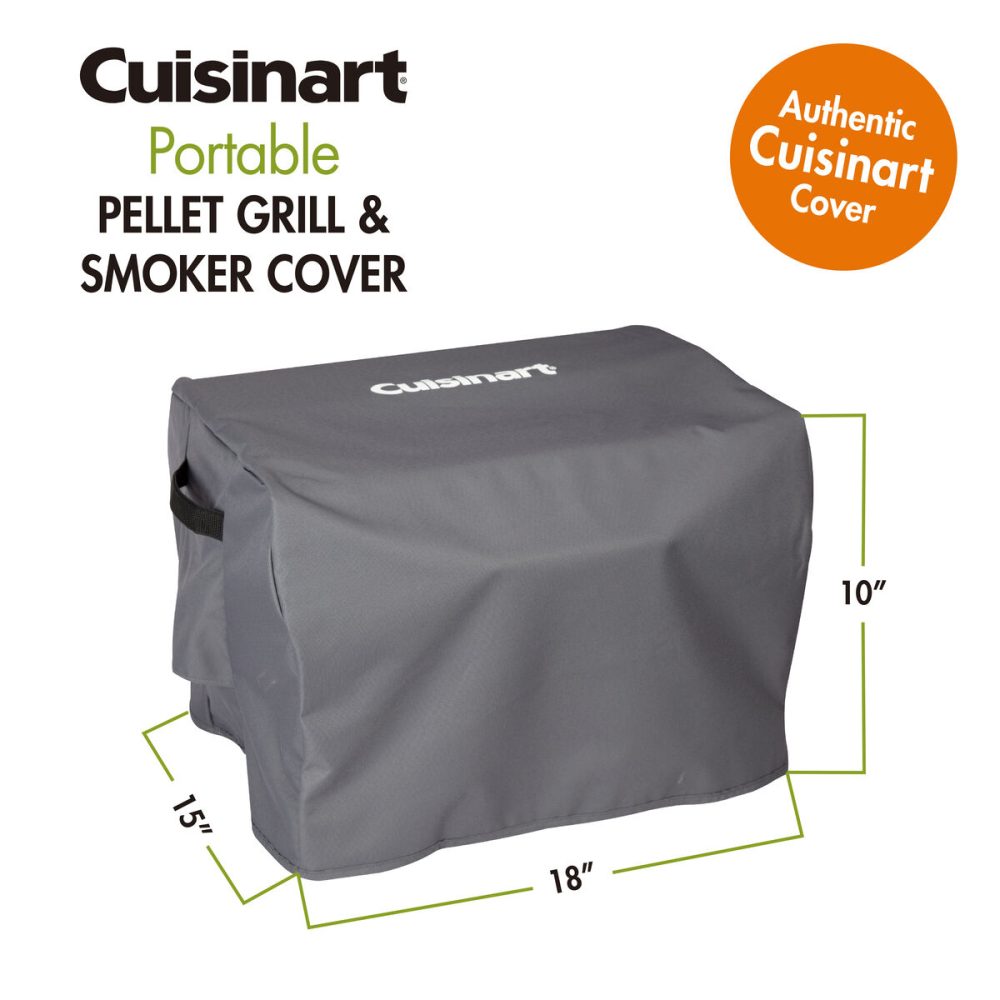 Cuisinart
Portable
PELLET GRILL &
SMOKER COVER

Authentic
Cuisinart
Cover

Cuisinart

10"

15"

18"