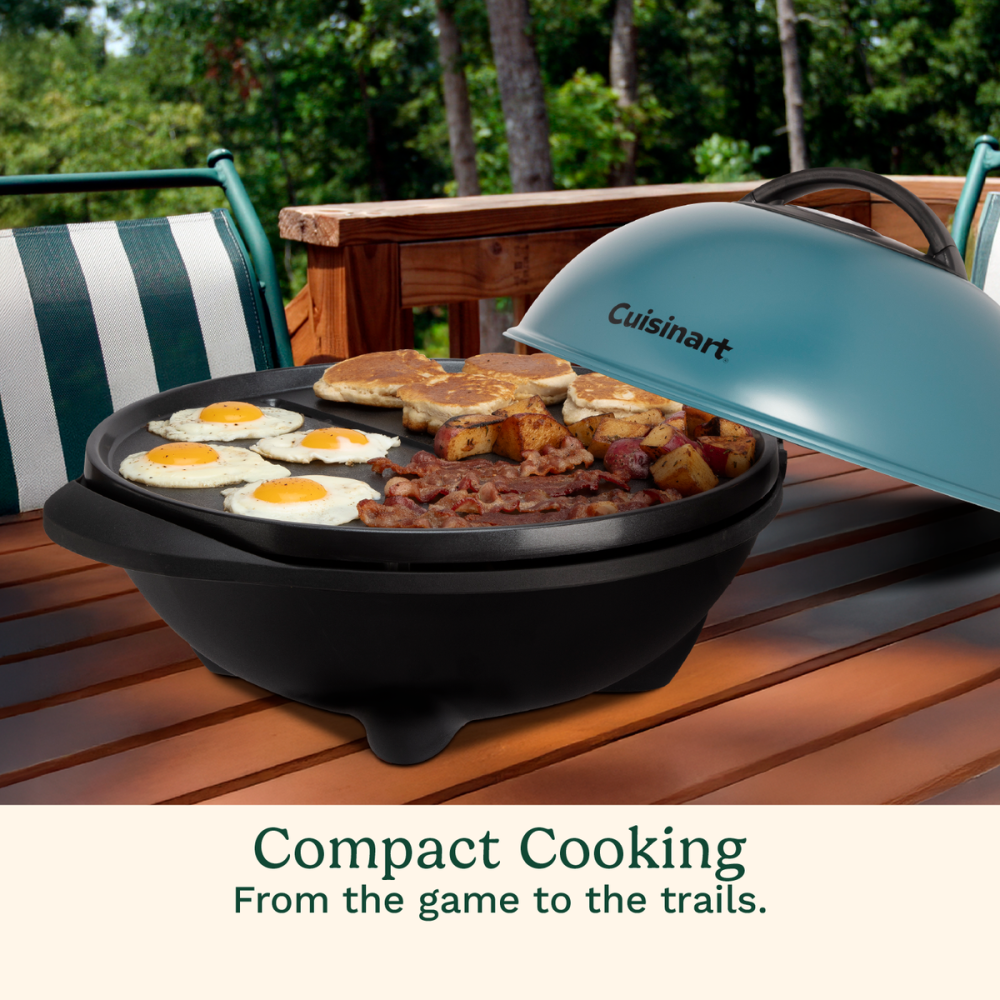 Cuisinart

Compact Cooking
From the game to the trails.