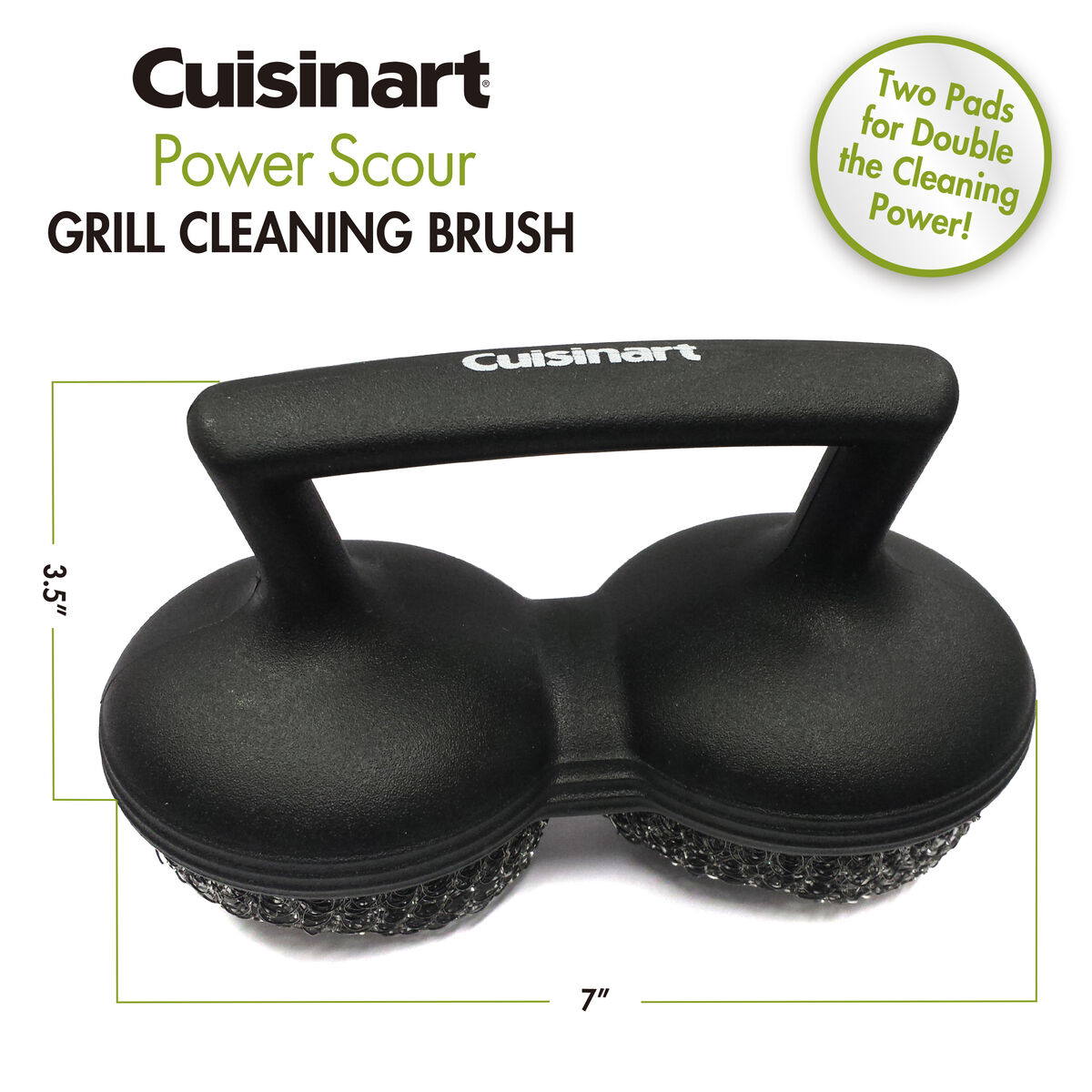 Cuisinart®
Power Scour
GRILL CLEANING BRUSH

Two Pads for Double the Cleaning Power!

Cuisinart

3.5"

7"