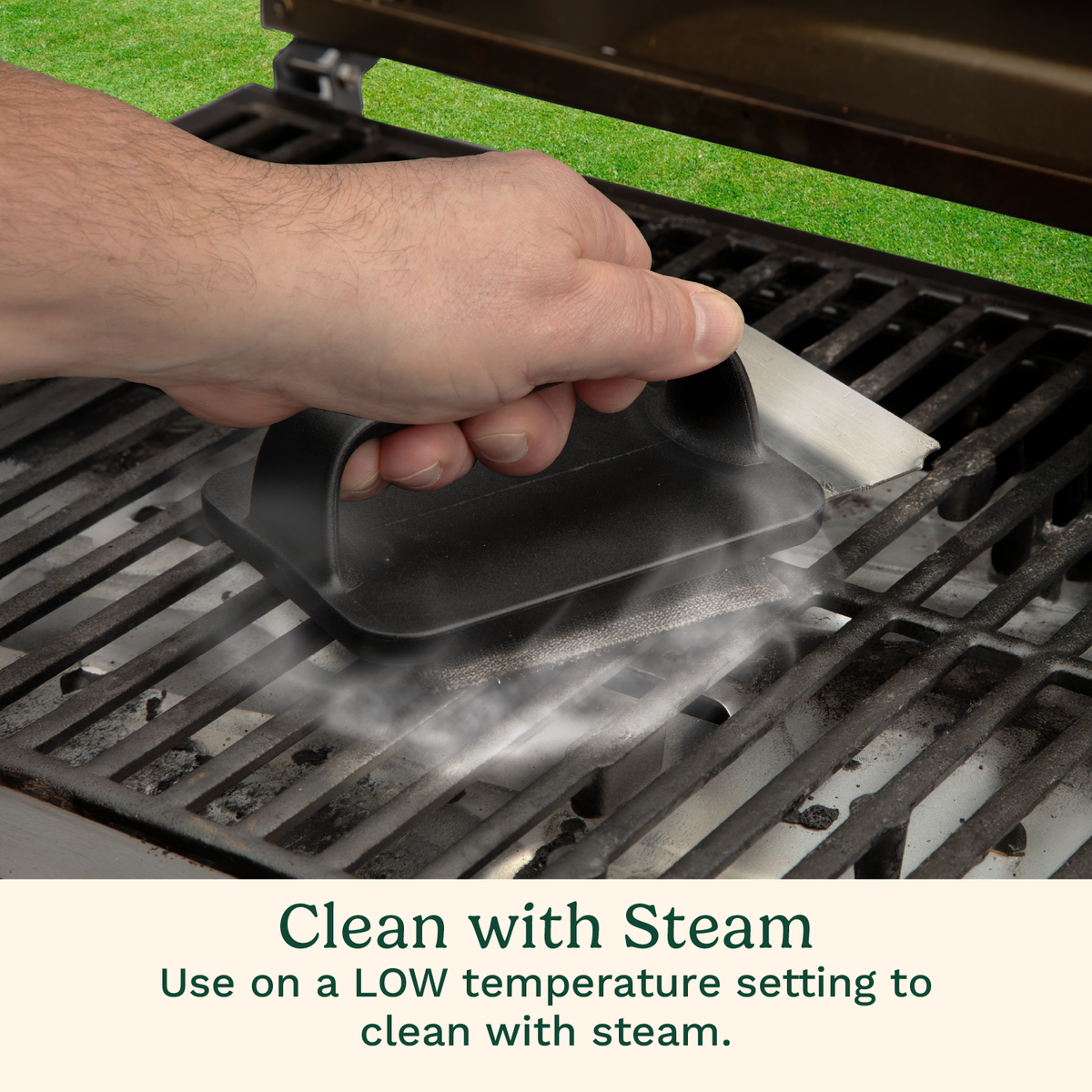 Clean with Steam

Use on a LOW temperature setting to clean with steam.